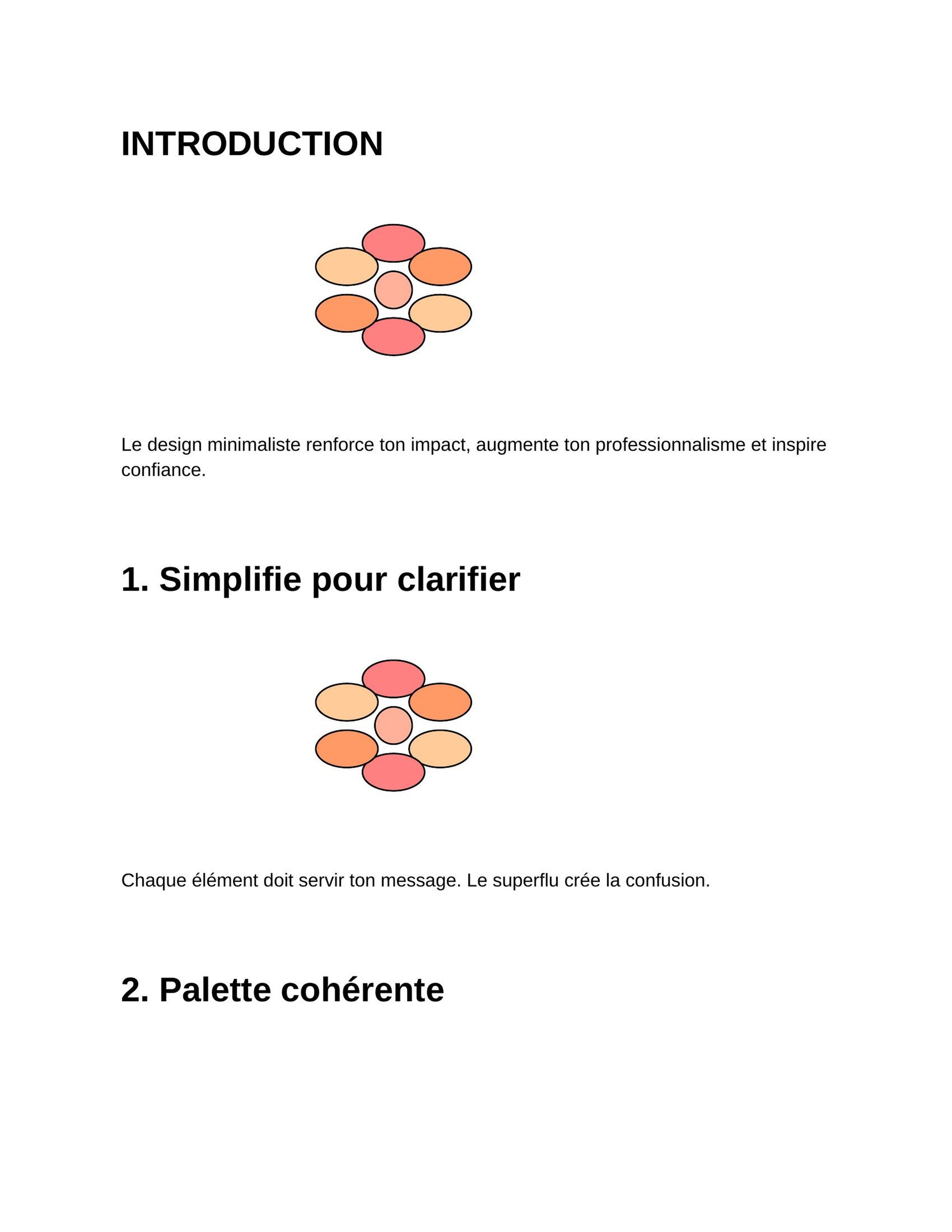 INTRODUCTION

Le design minimaliste renforce ton impact, augmente ton professionnalisme et inspire confiance.

1. Simplifie pour clarifier

Chaque élément doit servir ton message. Le superflu crée la confusion.

2. Palette cohérente